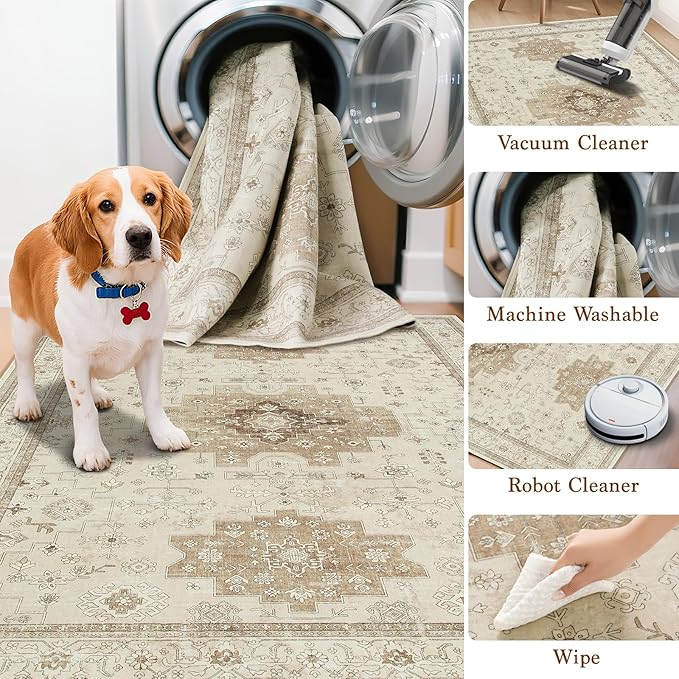 Vacuum Cleaner

Machine Washable

Robot Cleaner

Wipe