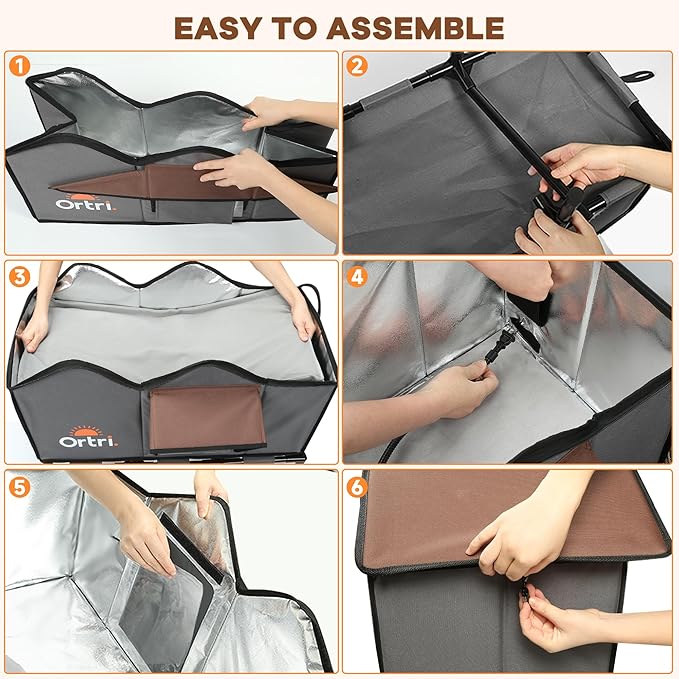 EASY TO ASSEMBLE

1

Ortri.

2

3

Ortri.

4

5

6