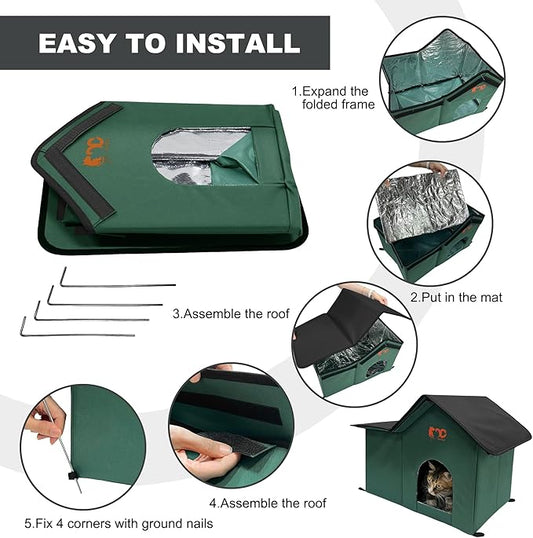 EASY TO INSTALL

1.Expand the folded frame

2.Put in the mat

3.Assemble the roof

4.Assemble the roof

5.Fix 4 corners with ground nails