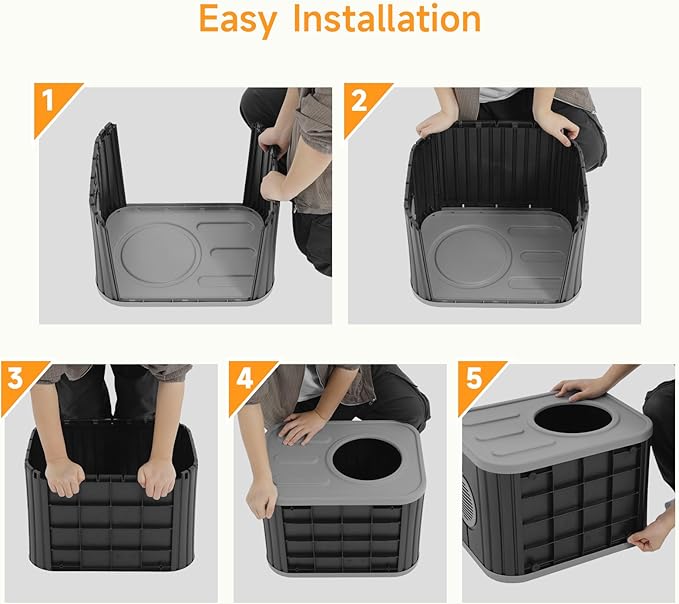 Easy Installation

1

2

3

4

5